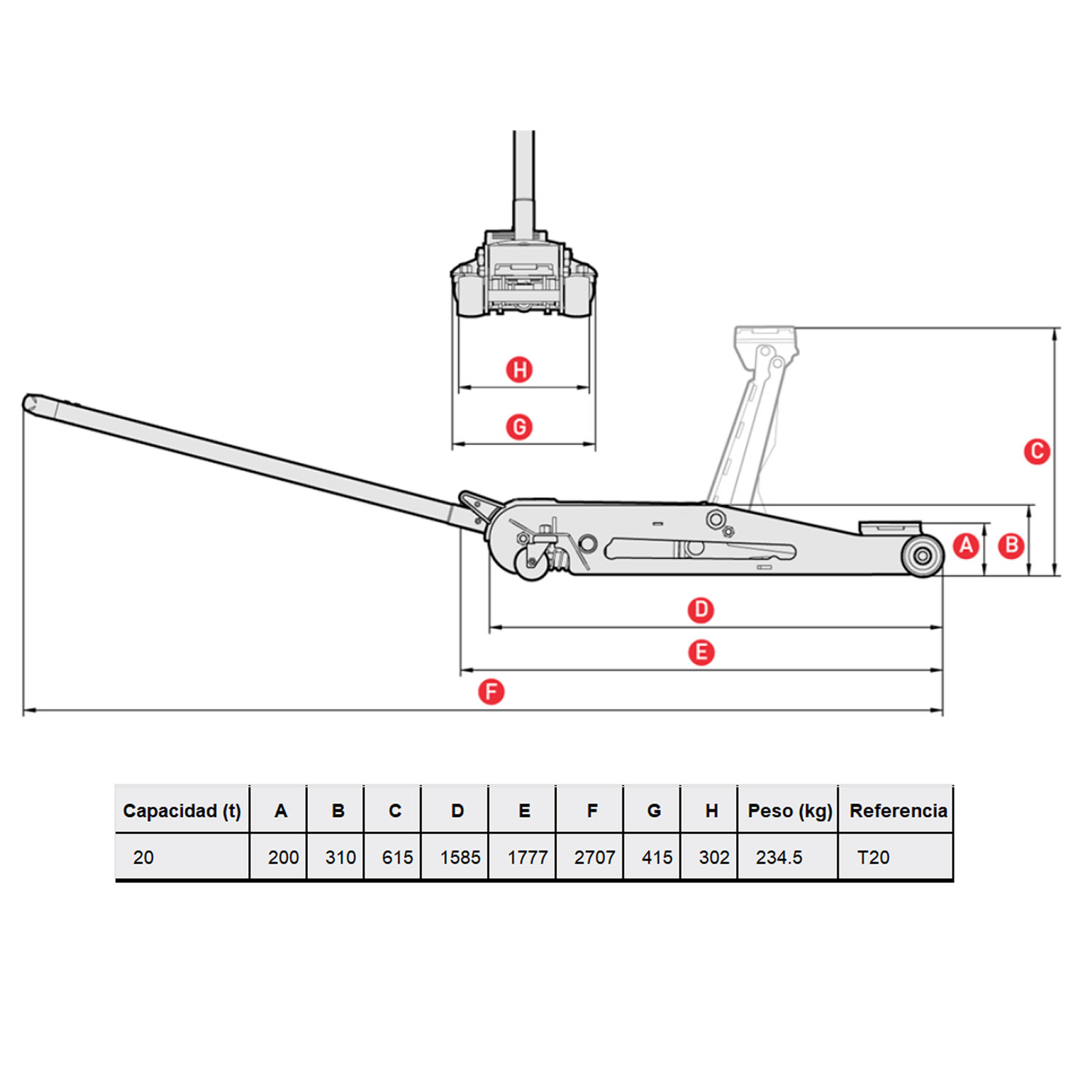 H
G
C
A
B
D
E
F

| Capacidad (t) | A | B | C | D | E | F | G | H | Peso (kg) | Referencia |
|---|---|---|---|---|---|---|---|---|---|---|
| 20 | 200 | 310 | 615 | 1585 | 1777 | 2707 | 415 | 302 | 234.5 | T20 |